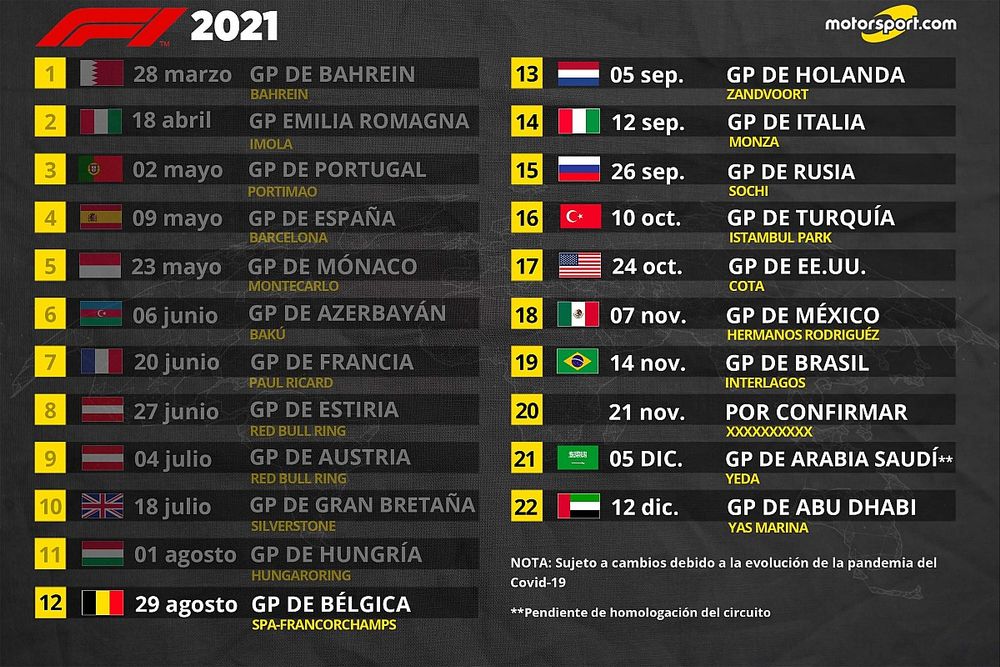 F1 2021

motorsport.com

1 28 marzo GP DE BAHREIN
BAHREIN

2 18 abril GP EMILIA ROMAGNA
IMOLA

3 02 mayo GP DE PORTUGAL
PORTIMAO

4 09 mayo GP DE ESPAÑA
BARCELONA

5 23 mayo GP DE MÓNACO
MONTECARLO

6 06 junio GP DE AZERBAYÁN
BAKÚ

7 20 junio GP DE FRANCIA
PAUL RICARD

8 27 junio GP DE ESTIRIA
RED BULL RING

9 04 julio GP DE AUSTRIA
RED BULL RING

10 18 julio GP DE GRAN BRETAÑA
SILVERSTONE

11 01 agosto GP DE HUNGRÍA
HUNGARORING

12 29 agosto GP DE BÉLGICA
SPA-FRANCORCHAMPS

13 05 sep. GP DE HOLANDA
ZANDVOORT

14 12 sep. GP DE ITALIA
MONZA

15 26 sep. GP DE RUSIA
SOCHI

16 10 oct. GP DE TURQUÍA
ISTAMBUL PARK

17 24 oct. GP DE EE.UU.
COTA

18 07 nov. GP DE MÉXICO
HERMANOS RODRIGUÉZ

19 14 nov. GP DE BRASIL
INTERLAGOS

20 21 nov. POR CONFIRMAR
XXXXXXXXXX

21 05 DIC. GP DE ARABIA SAUDÍ**
YEDA

22 12 dic. GP DE ABU DHABI
YAS MARINA

NOTA: Sujeto a cambios debido a la evolución de la pandemia del Covid-19

**Pendiente de homologación del circuito