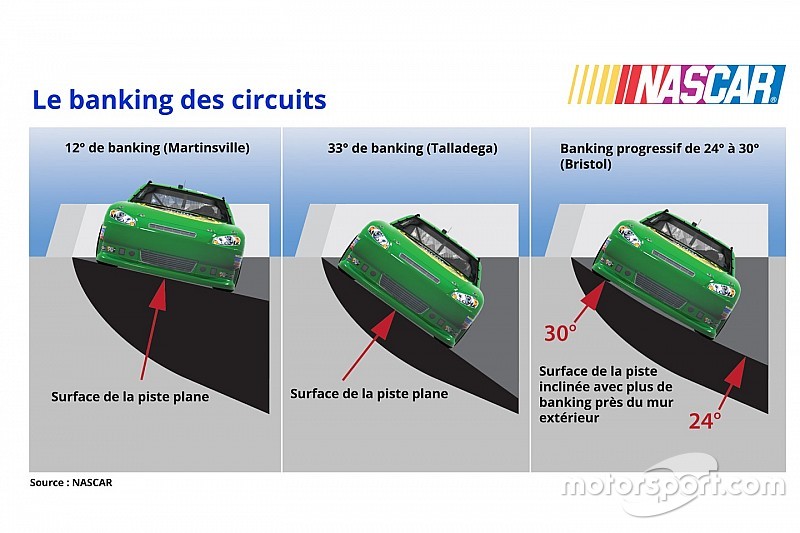 Le banking des circuits

NASCAR

12° de banking (Martinsville)

Surface de la piste plane

33° de banking (Talladega)

Surface de la piste plane

Banking progressif de 24° à 30° (Bristol)

30°

Surface de la piste inclinée avec plus de banking près du mur extérieur

24°

Source : NASCAR

motorsport.com